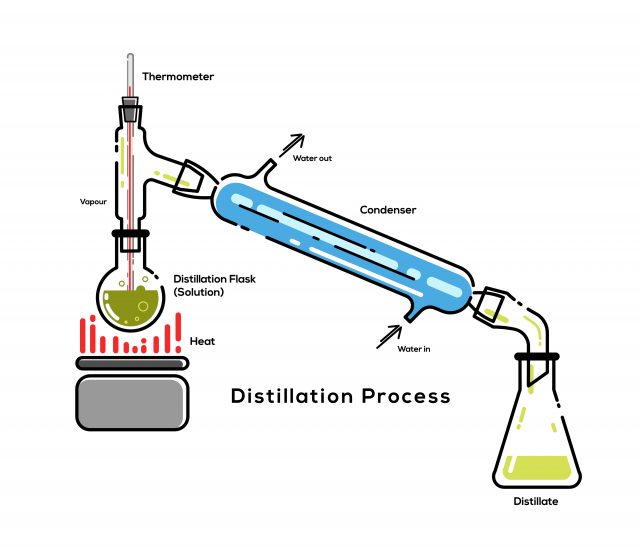 Thermometer

Water out

Vapour

Condenser

Distillation Flask
(Solution)

Heat

Water in

Distillation Process

Distillate